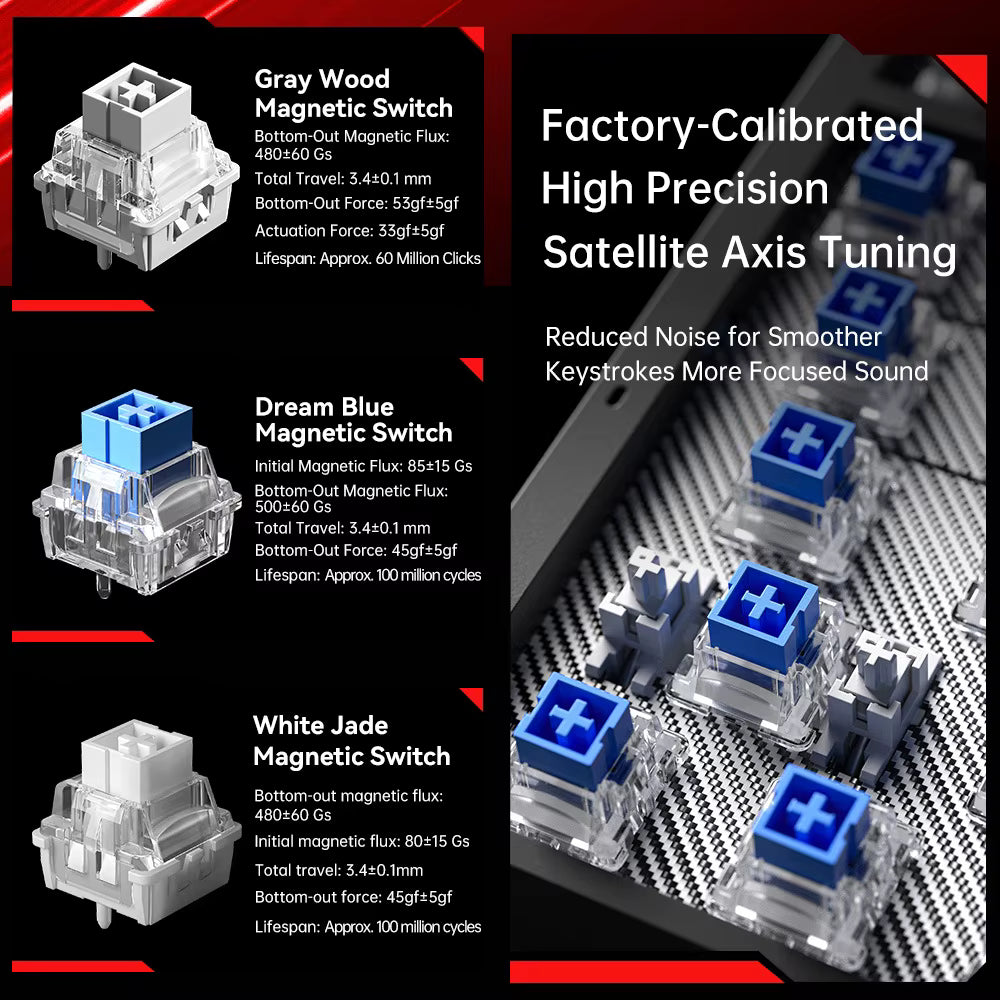 Gray Wood Magnetic Switch

Bottom-Out Magnetic Flux: 480±60 Gs

Total Travel: 3.4±0.1 mm

Bottom-Out Force: 53gf±5gf

Actuation Force: 33gf±5gf

Lifespan: Approx. 60 Million Clicks

Dream Blue Magnetic Switch

Initial Magnetic Flux: 85±15 Gs

Bottom-Out Magnetic Flux: 500±60 Gs

Total Travel: 3.4±0.1 mm

Bottom-Out Force: 45gf±5gf

Lifespan: Approx. 100 million cycles

White Jade Magnetic Switch

Bottom-out magnetic flux: 480±60 Gs

Initial magnetic flux: 80±15 Gs

Total travel: 3.4±0.1mm

Bottom-out force: 45gf±5gf

Lifespan: Approx. 100 million cycles

Factory-Calibrated High Precision Satellite Axis Tuning

Reduced Noise for Smoother Keystrokes More Focused Sound