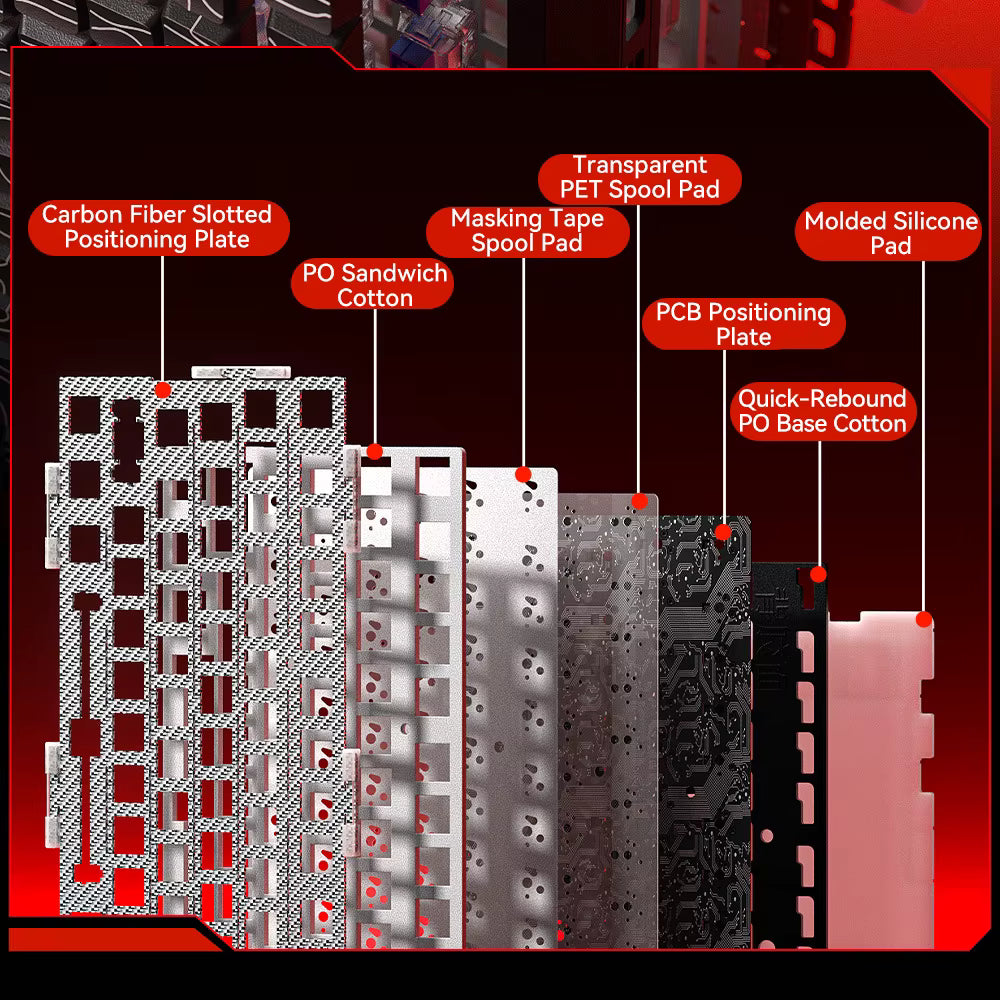 Carbon Fiber Slotted Positioning Plate

PO Sandwich Cotton

Masking Tape Spool Pad

Transparent PET Spool Pad

PCB Positioning Plate

Quick-Rebound PO Base Cotton

Molded Silicone Pad